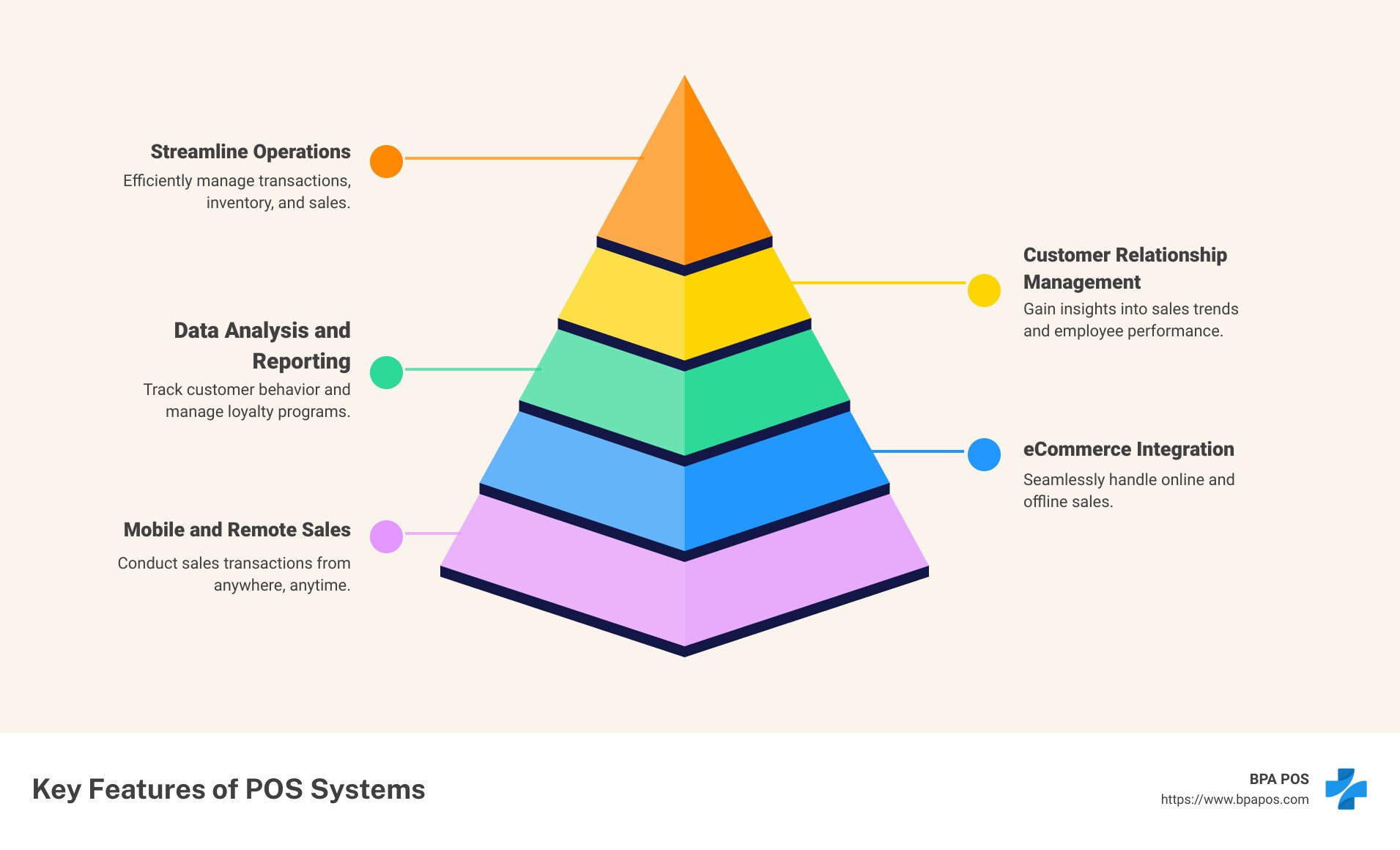 Streamline Operations
Efficiently manage transactions, inventory, and sales.

Customer Relationship Management
Gain insights into sales trends and employee performance.

Data Analysis and Reporting
Track customer behavior and manage loyalty programs.

eCommerce Integration
Seamlessly handle online and offline sales.

Mobile and Remote Sales
Conduct sales transactions from anywhere, anytime.

Key Features of POS Systems

BPA POS
https://www.bpapos.com